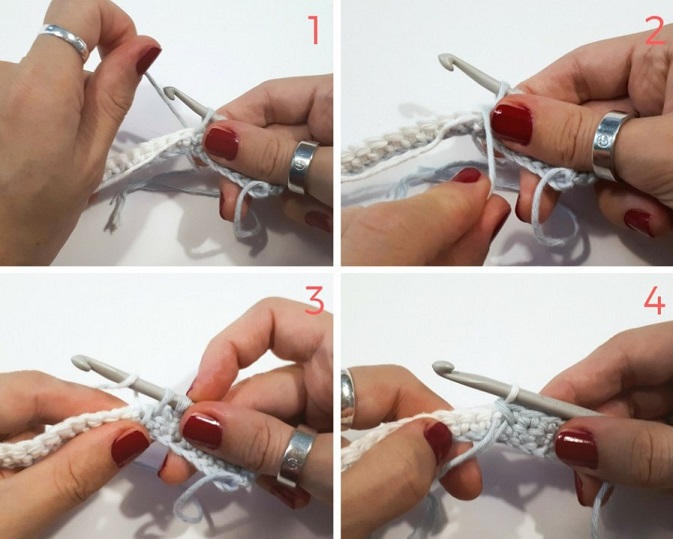 1
2
3
4