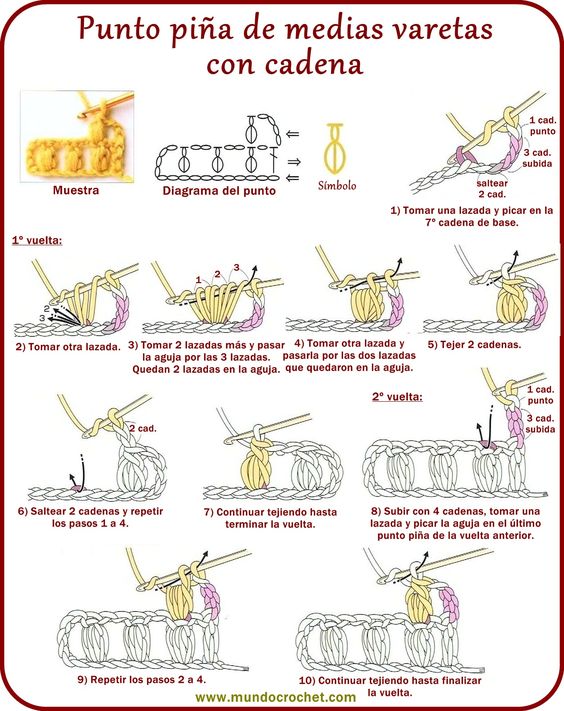 Punto piña de medias varetas con cadena

Muestra

Diagrama del punto

Símbolo

1 cad. punto

3 cad. subida

saltear 2 cad.

1) Tomar una lazada y picar en la 7° cadena de base.

1° vuelta:

2

3

2) Tomar otra lazada.

1 2 3

3) Tomar 2 lazadas más y pasar la aguja por las 3 lazadas. Quedan 2 lazadas en la aguja.

4) Tomar otra lazada y pasarla por las dos lazadas que quedaron en la aguja.

5) Tejer 2 cadenas.

2 cad.

6) Saltear 2 cadenas y repetir los pasos 1 a 4.

7) Continuar tejiendo hasta terminar la vuelta.

2° vuelta:

1 cad. punto

3 cad. subida

8) Subir con 4 cadenas, tomar una lazada y picar la aguja en el último punto piña de la vuelta anterior.

9) Repetir los pasos 2 a 4.

10) Continuar tejiendo hasta finalizar la vuelta.

www.mundocrochet.com